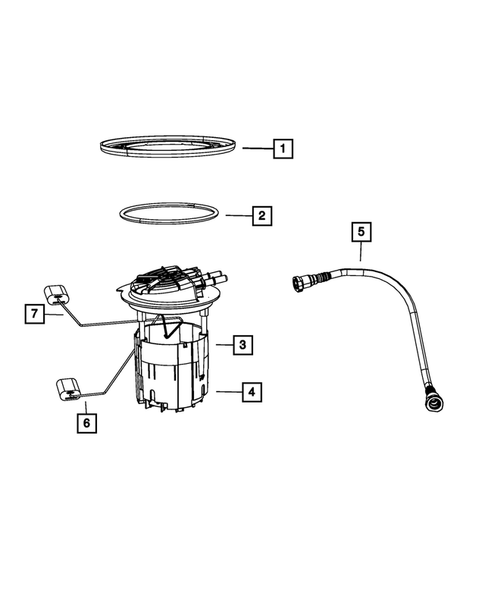 1
2
5
7
3
4
6