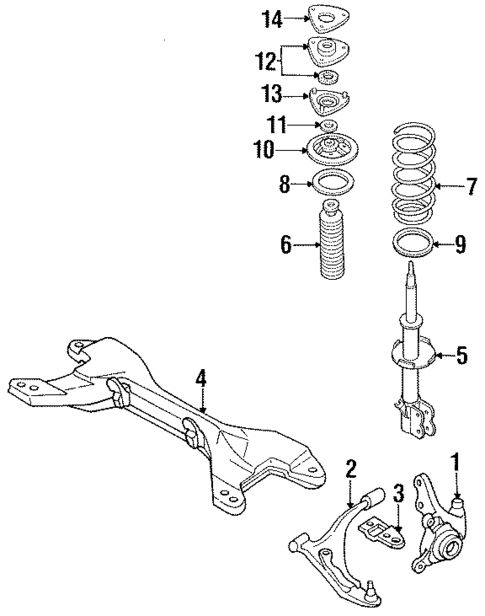 14
12
13
11
10
8
7
6
9
5
4
2
3
1