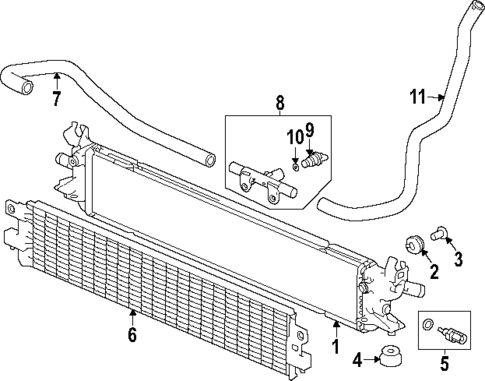 7
8
10
9
11
2
3
6
1
4
5