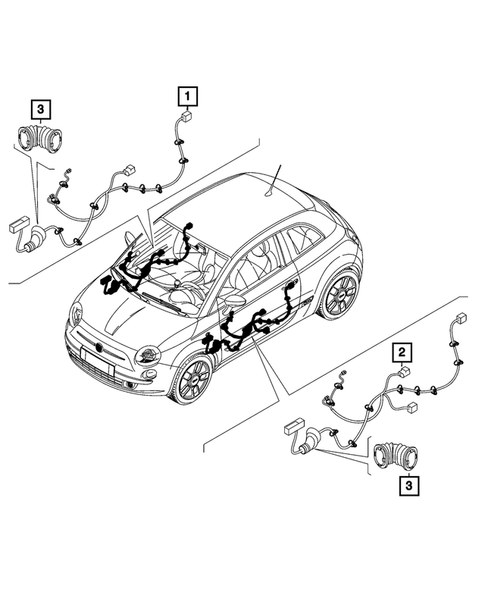 3

1

2

3