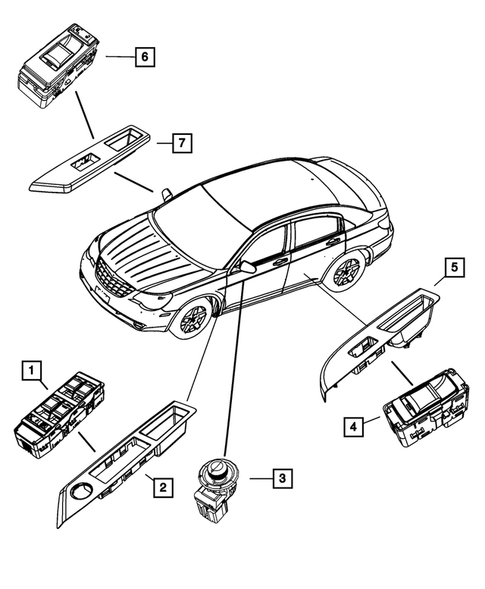 6

7

5

1

4

2

3