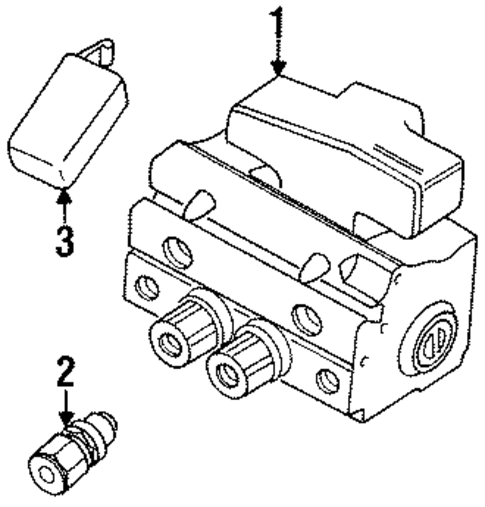 1
3
2