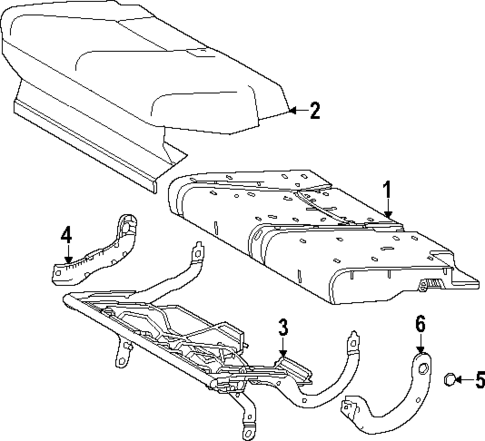 2
1
4
3
6
5