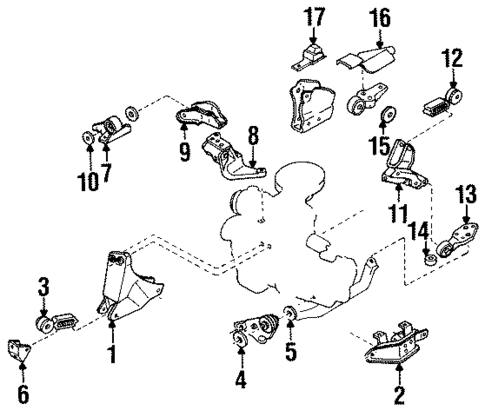 17
16
12
9
8
15
10
7
11
13
14
3
1
4
5
6
2