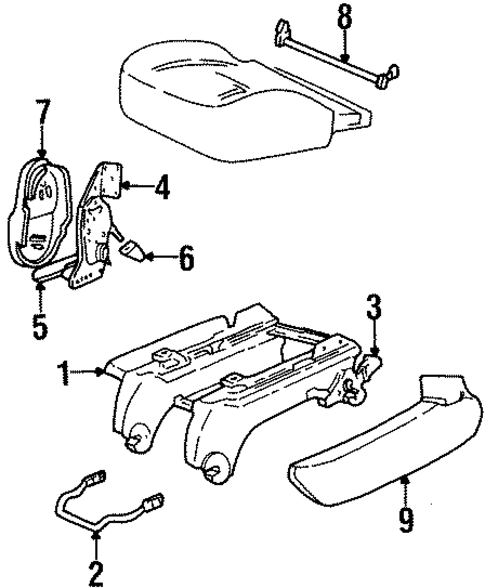 8
7
4
6
5
3
1
9
2