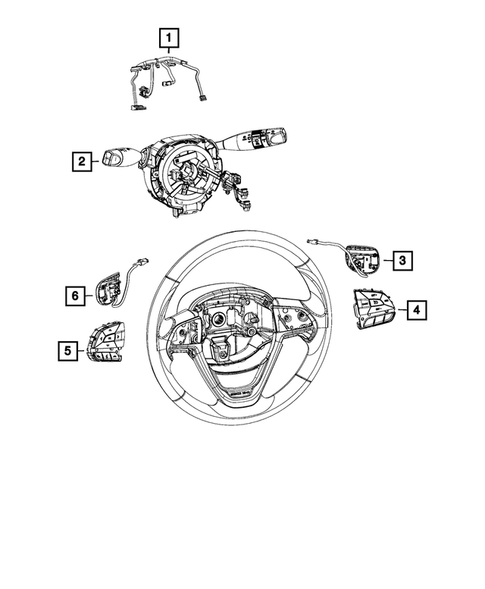 1
2
3
6
4
5