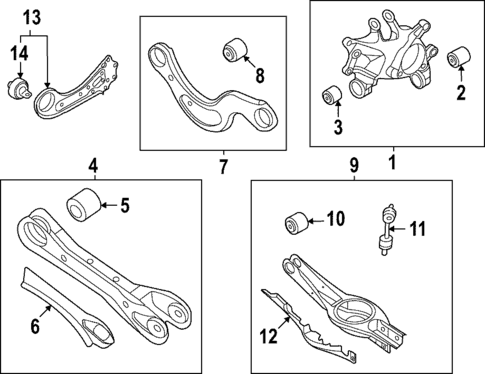 13
14
8
7
2
3
1
4
5
6
9
10
11
12