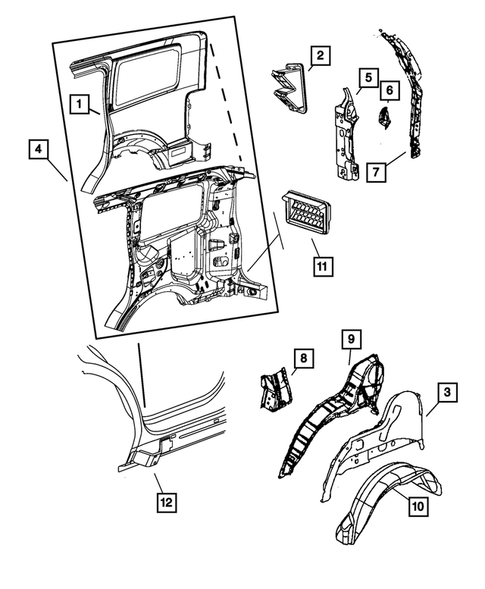 1
2
5
6
4
7
11
9
8
3
12
10