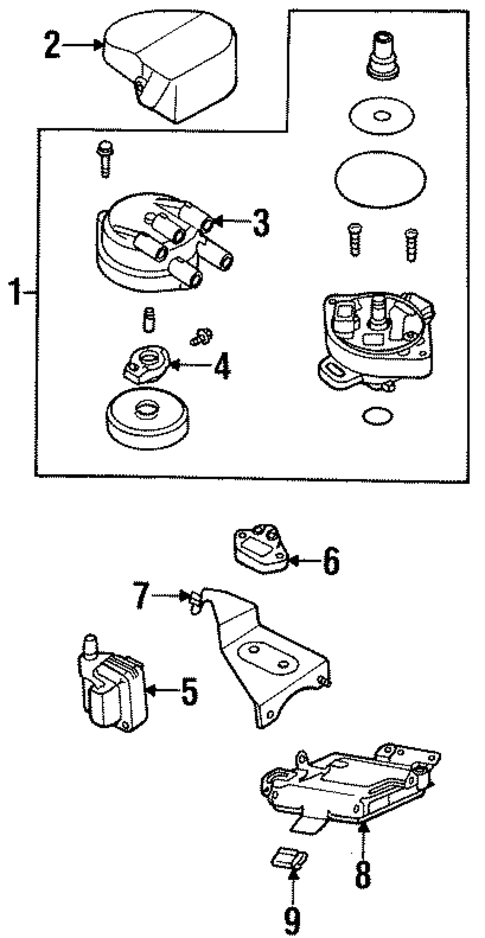 2
3
1
4
6
7
5
8
9