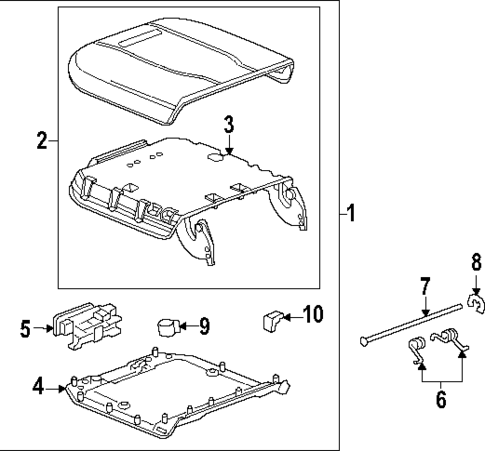 2
3
1
8
7
5
9
10
4
6