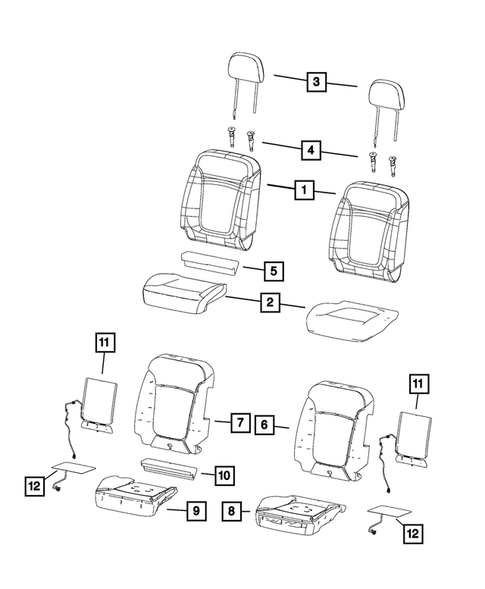 3
4
1
5
2
11
7
6
11
10
12
9
8
12