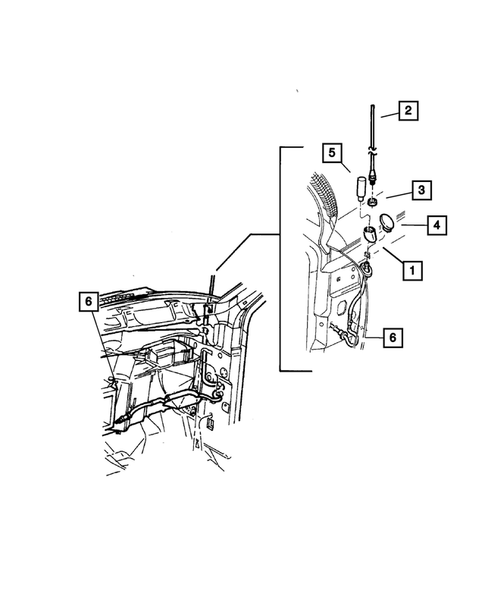 2
5
3
4
1
6
6