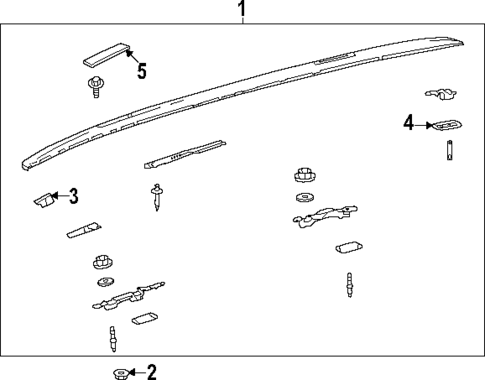 1
5
4
3
2