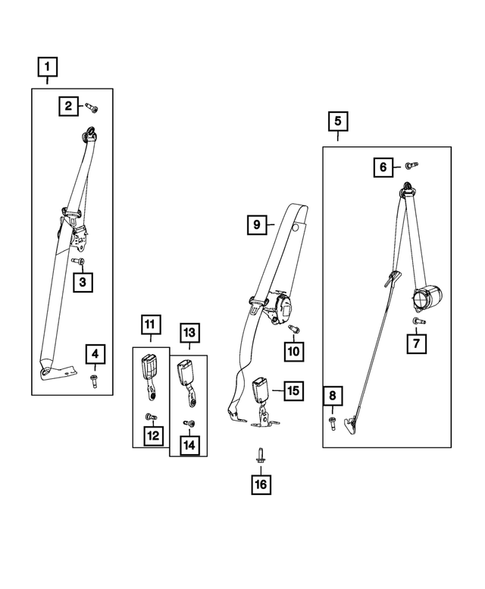 1
2
3
4
5
6
7
8
9
10
11
12
13
14
15
16