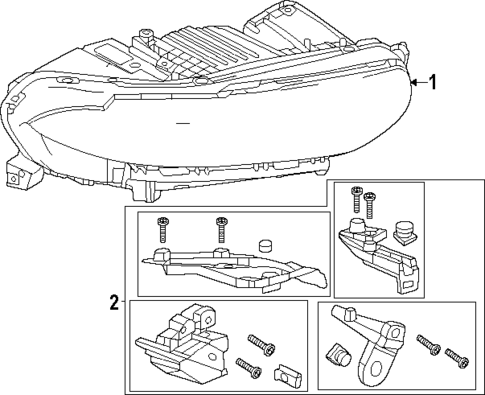 1

2