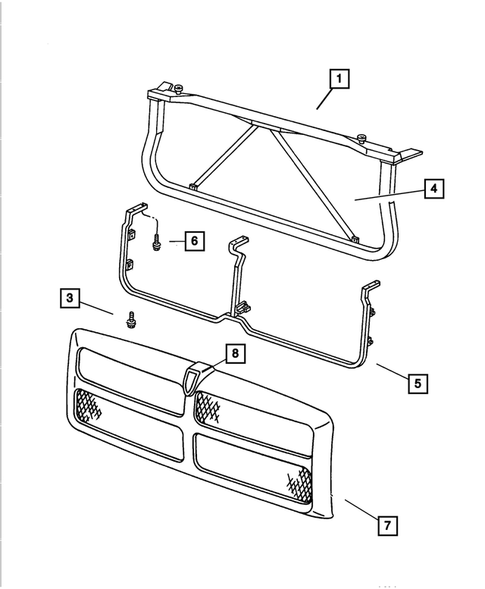 1
4
6
3
8
5
7