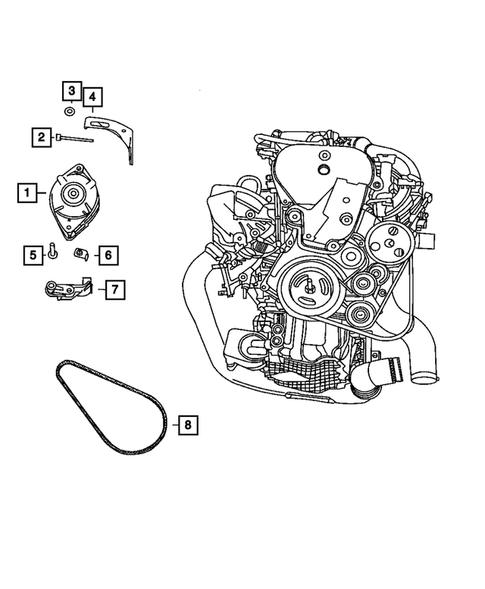 3
4
2
1
5
6
7
8