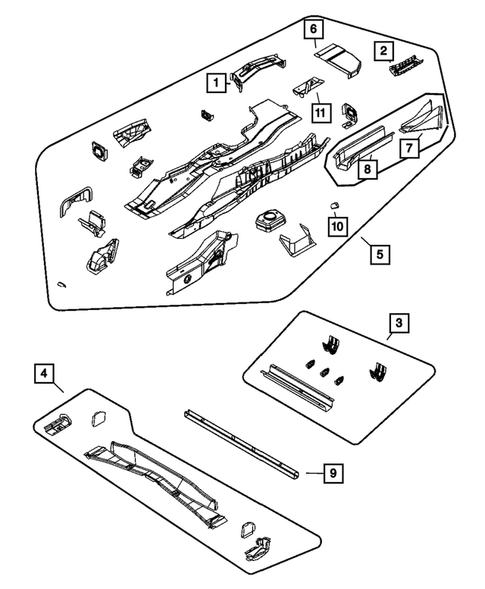 6
2
1
11
7
8
10
5
3
4
9