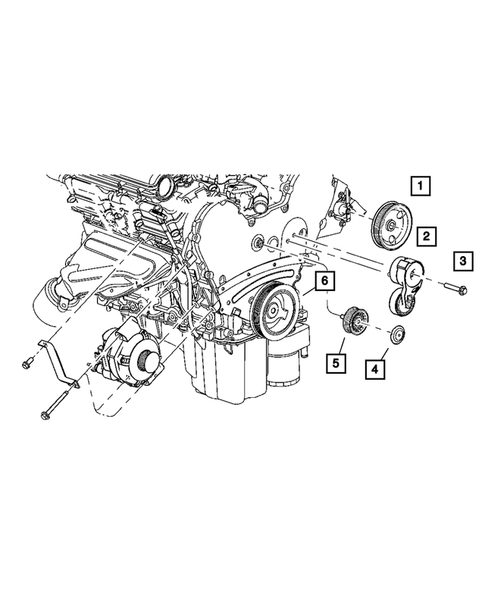 1
2
3
6
5
4