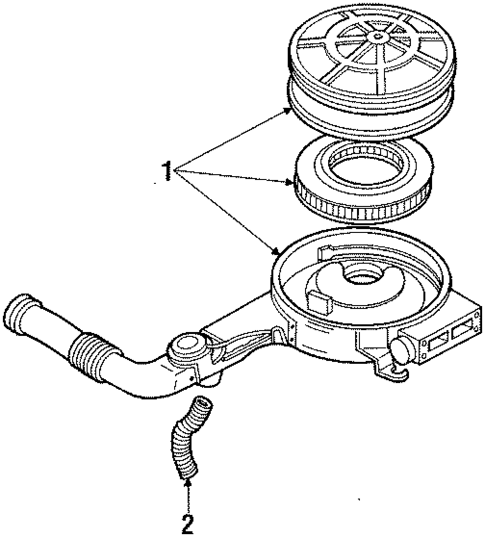 1
2