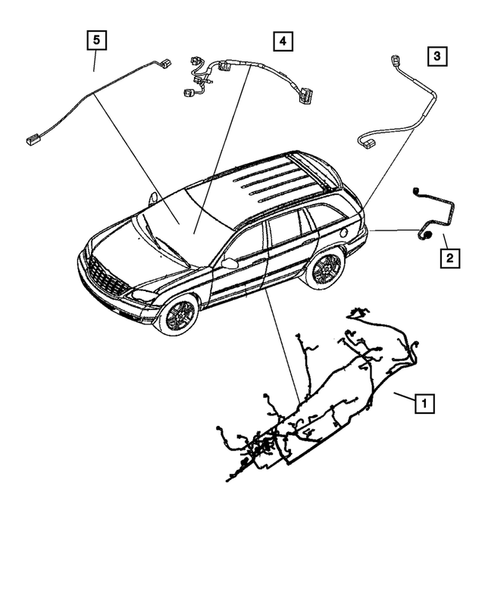 5
4
3
2
1