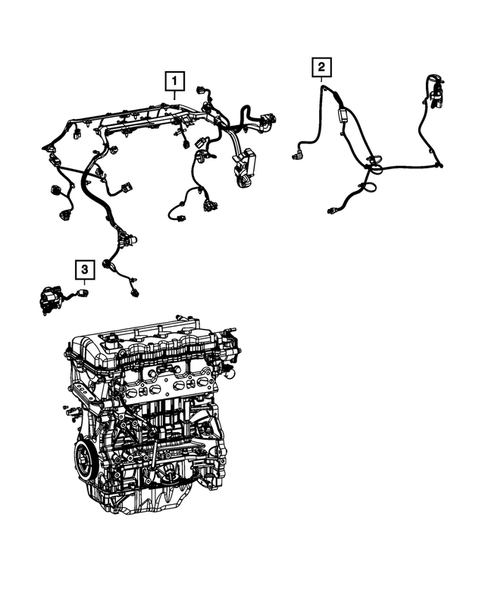 1
2
3