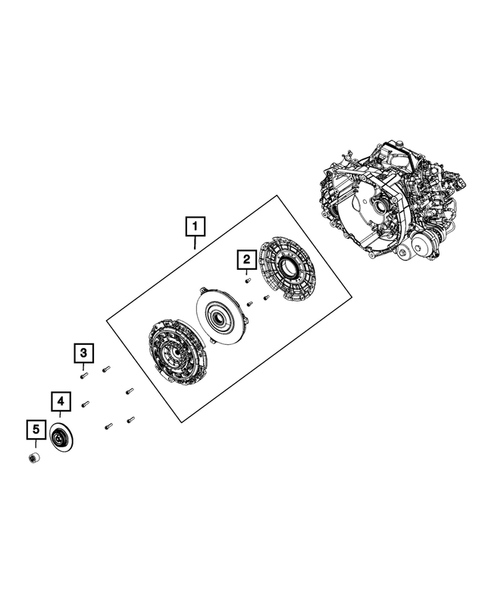 1
2
3
4
5