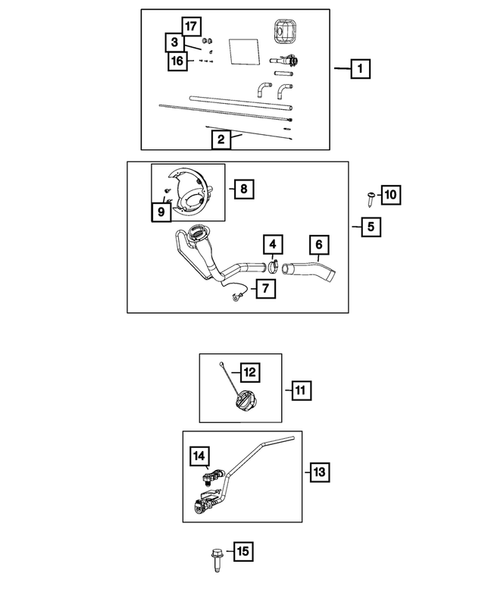 17
3
16
1
2
8
9
10
5
4
6
7
12
11
14
13
15