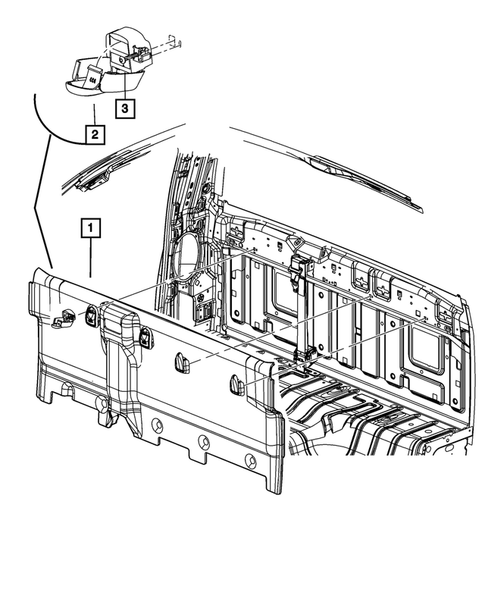 3
2
1