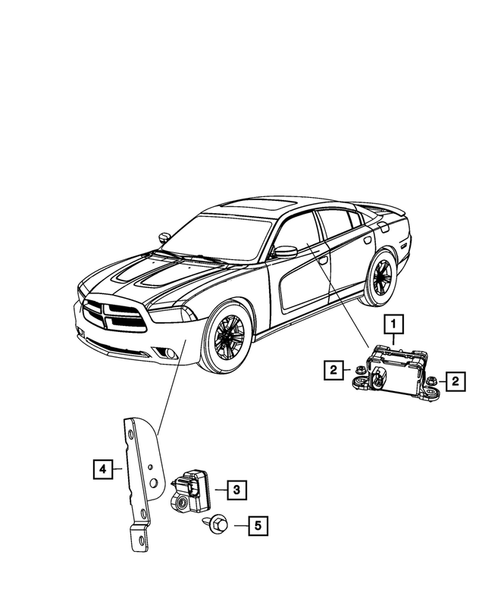 1
2
2
4
3
5