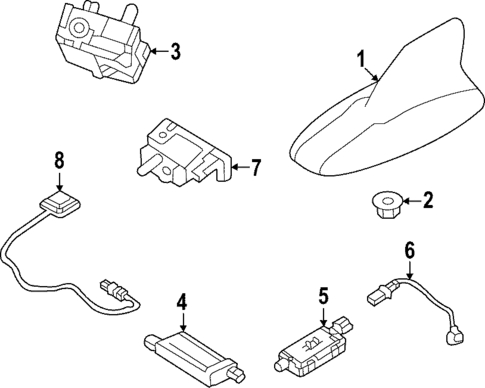 3
1
7
8
2
6
4
5