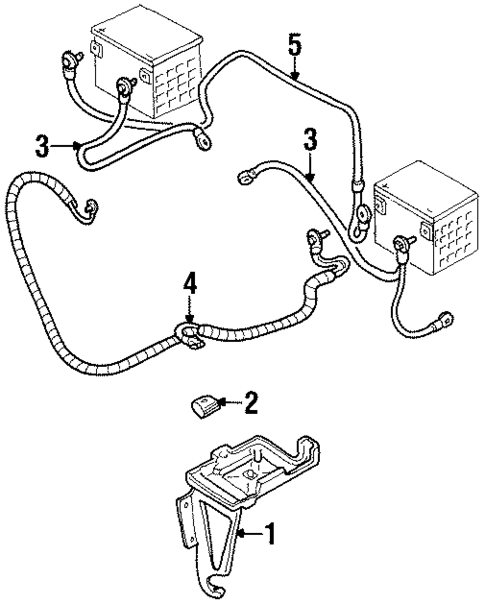 5
3
3
4
2
1