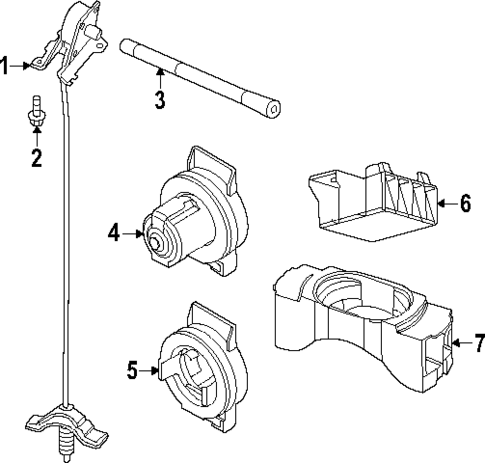 1
2
3
4
5
6
7