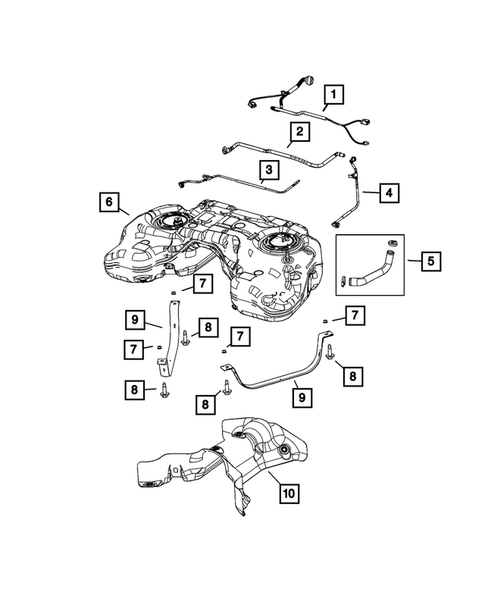 1
2
3
4
6
5
7
9
8
7
7
7
8
8
8
9
10