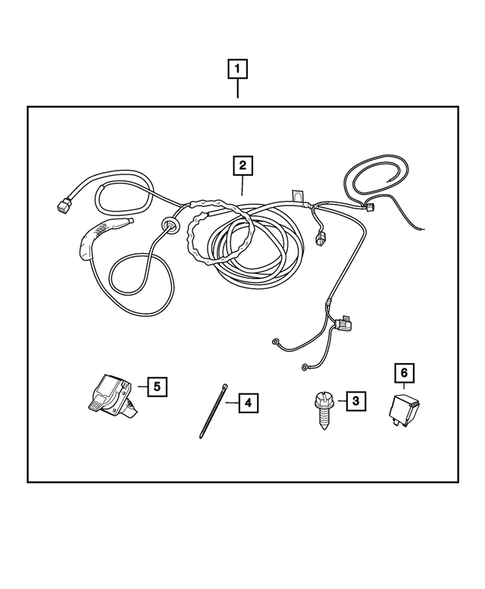 1
2
5
4
3
6