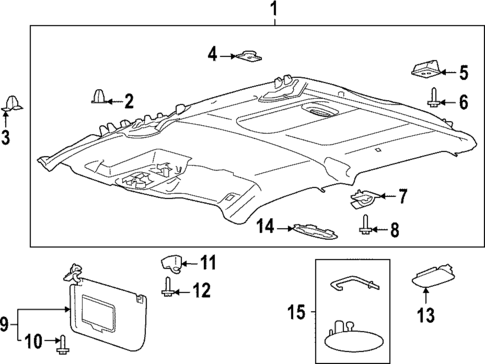 1
4
5
2
6
3
7
14
8
11
12
9
10
15
13