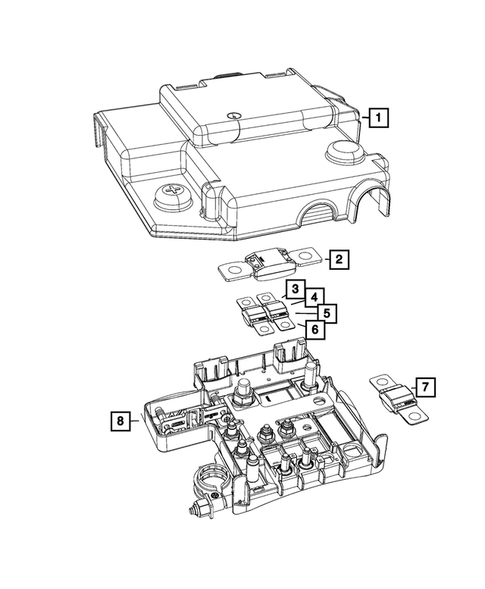 1
2
3
4
5
6
7
8