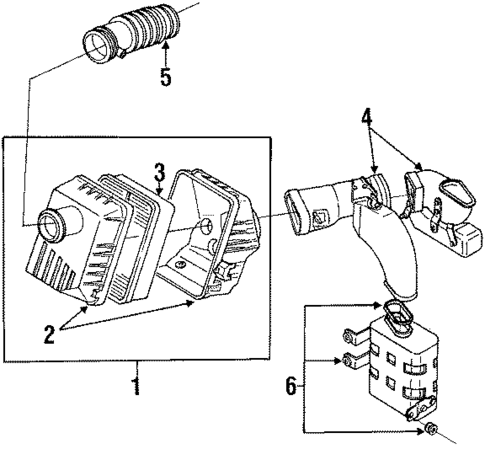 5
4
3
2
1
6