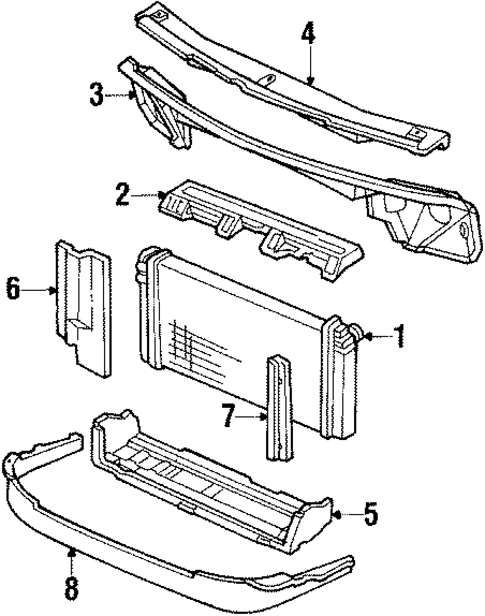 4
3
2
6
1
7
5
8