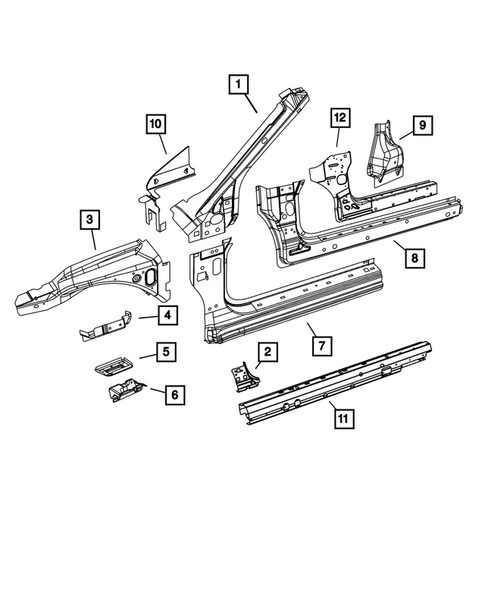 1
10
12
9
3
8
4
7
5
2
6
11