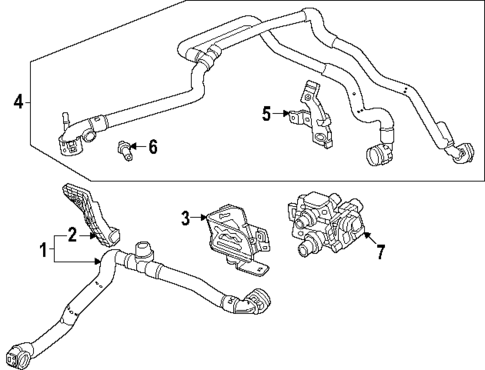 4
5
6
2
1
3
7