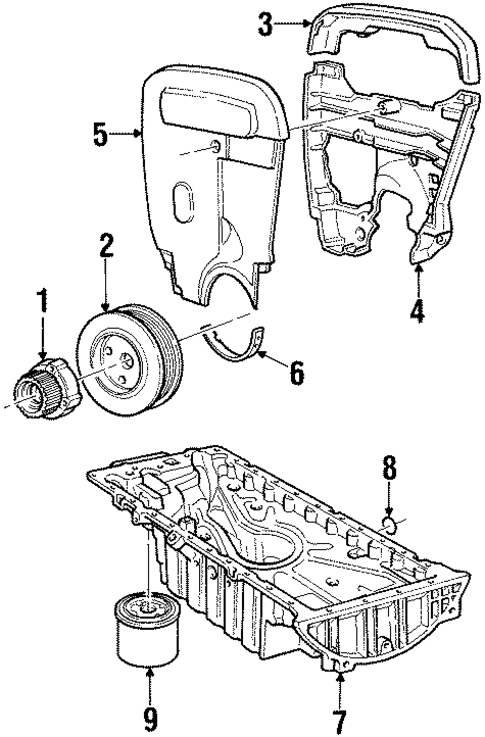 3
5
2
1
4
6
8
9
7