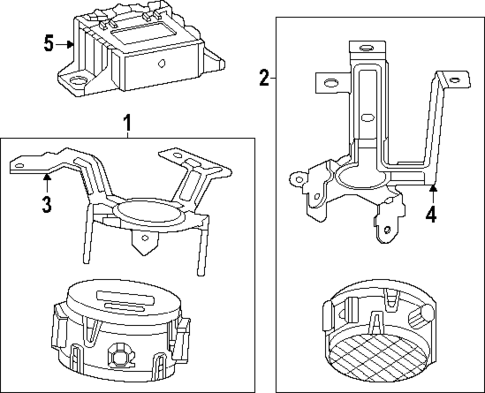 5
2
1
3
4