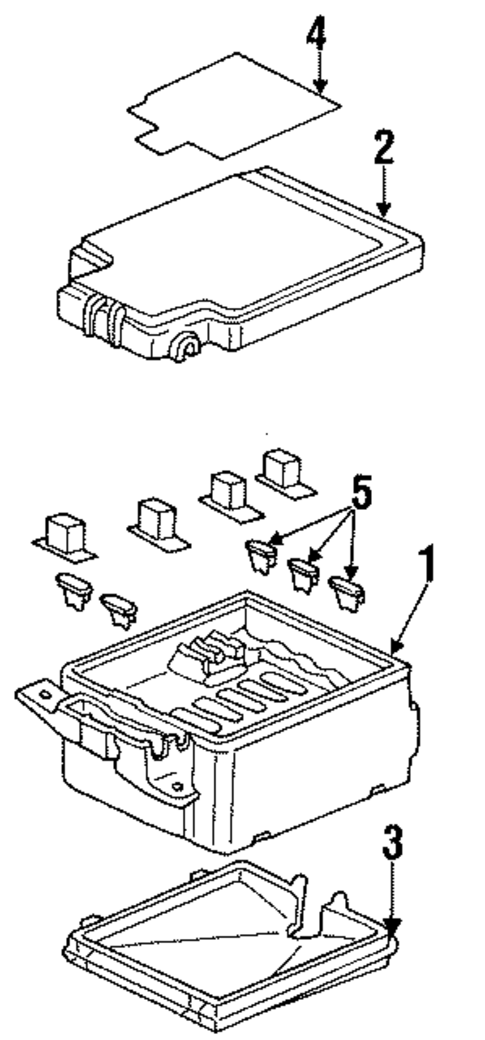 4
2
5
1
3