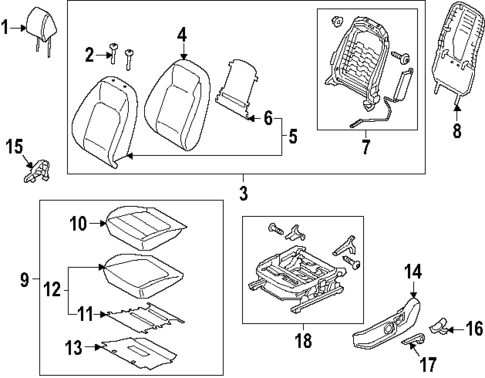 1
2
4
6
5
7
8
15
3
10
9
12
11
13
18
14
16
17