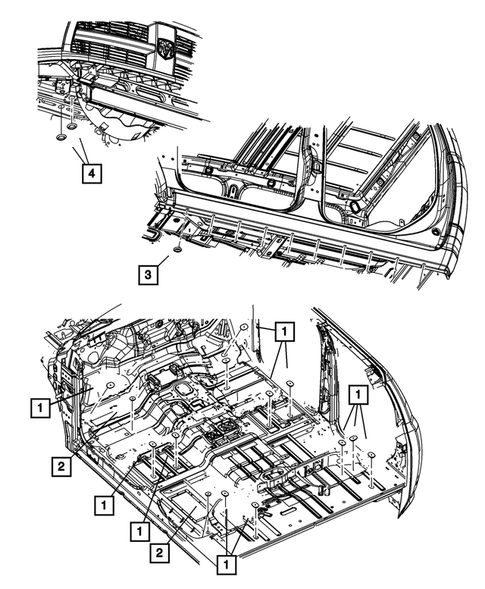 4

3

1

1

1

2

1

1

2

1