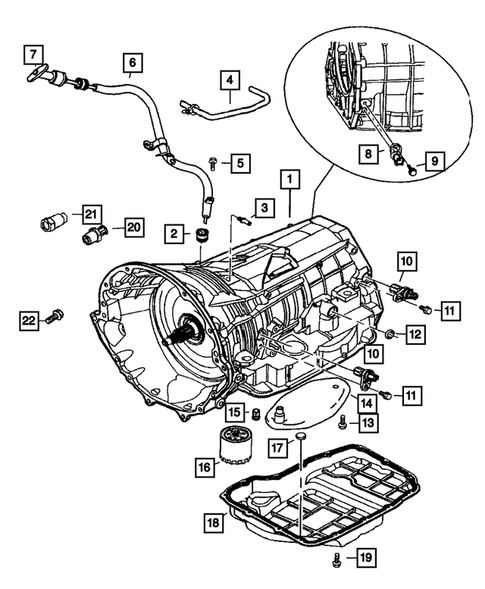 7
6
4
8
9
5
1
3
21
20
2
10
11
22
12
10
11
14
15
13
17
16
18
19