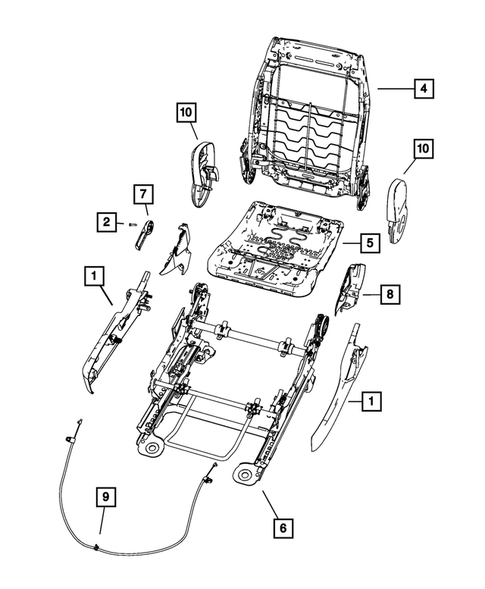 4
10
10
7
2
5
1
8
1
9
6