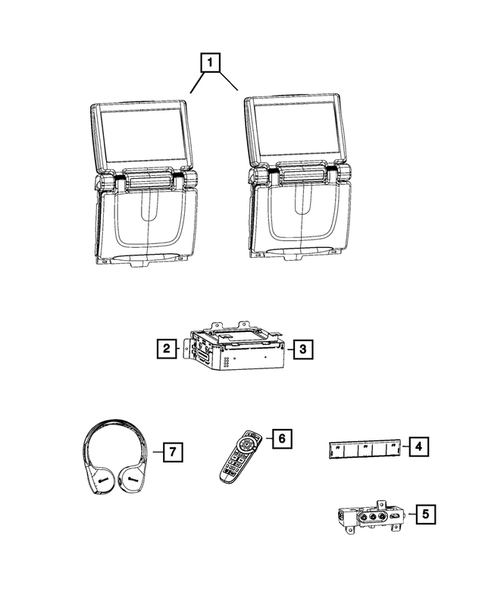 1

2

3

7

6

4

5