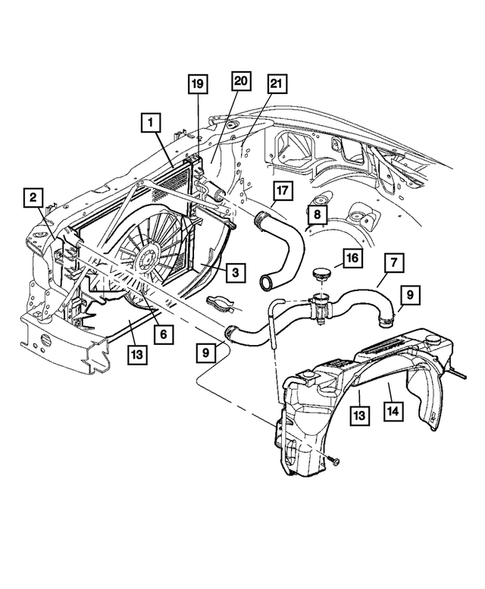 19
20
21
1
2
17
8
16
7
3
9
6
13
9
13
14